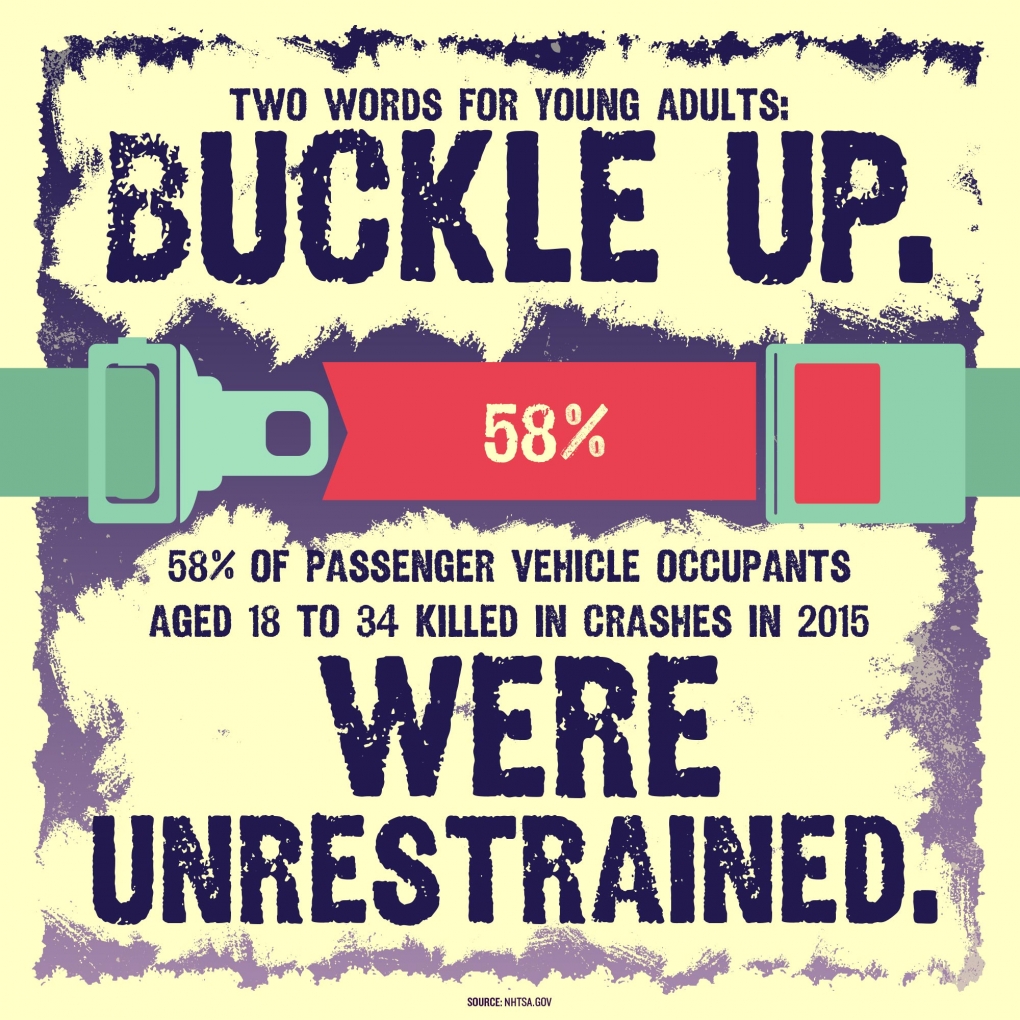 TWO WORDS FOR YOUNG ADULTS:
BUCKLE UP.

58%

58% OF PASSENGER VEHICLE OCCUPANTS AGED 18 TO 34 KILLED IN CRASHES IN 2015
WERE UNRESTRAINED.

SOURCE: NHTSA.GOV