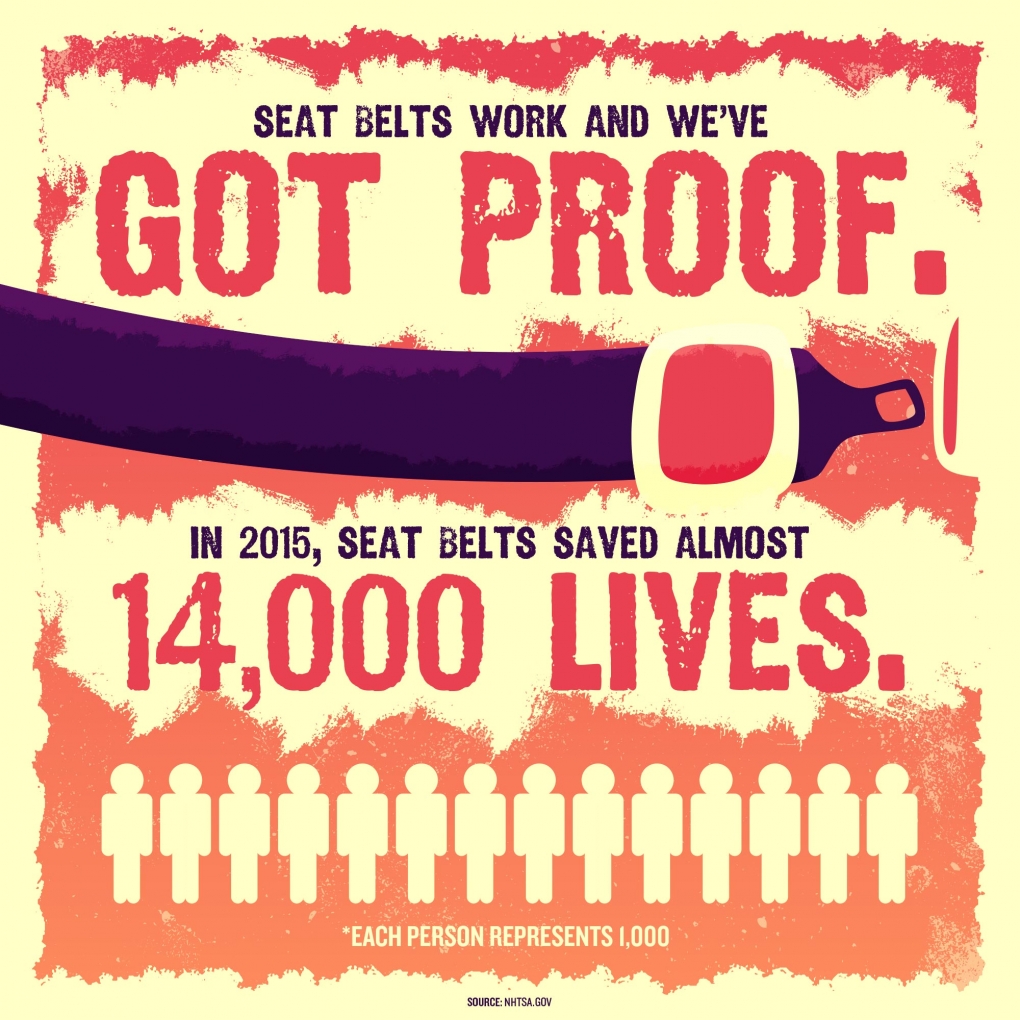 SEAT BELTS WORK AND WE'VE
GOT PROOF.

IN 2015, SEAT BELTS SAVED ALMOST
14,000 LIVES.

*EACH PERSON REPRESENTS 1,000

SOURCE: NHTSA.GOV