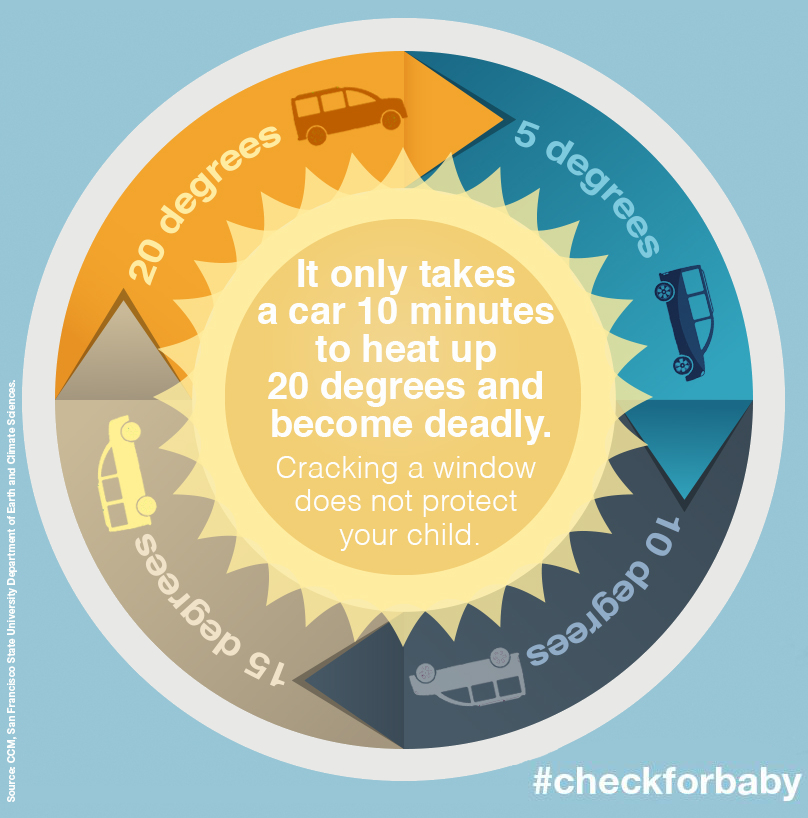 5 degrees

10 degrees

15 degrees

20 degrees

It only takes a car 10 minutes to heat up 20 degrees and become deadly.

Cracking a window does not protect your child.

Source: CCM, San Francisco State University Department of Earth and Climate Sciences.

#checkforbaby