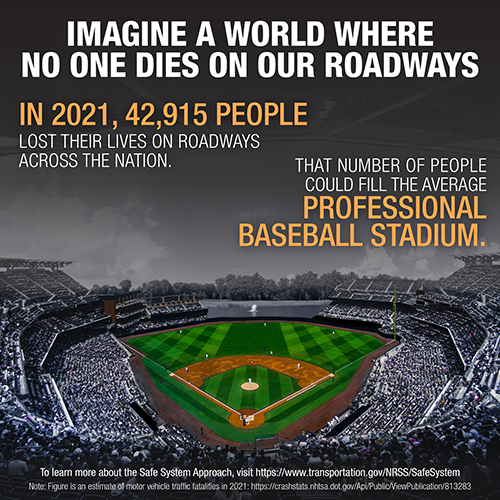 IMAGINE A WORLD WHERE NO ONE DIES ON OUR ROADWAYS

IN 2021, 42,915 PEOPLE
LOST THEIR LIVES ON ROADWAYS ACROSS THE NATION.

THAT NUMBER OF PEOPLE COULD FILL THE AVERAGE
PROFESSIONAL BASEBALL STADIUM.

To learn more about the Safe System Approach, visit https://www.transportation.gov/NRSS/SafeSystem

Note: Figure is an estimate of motor vehicle traffic fatalities in 2021: https://crashstats.nhtsa.dot.gov/Api/Public/ViewPublication/813283